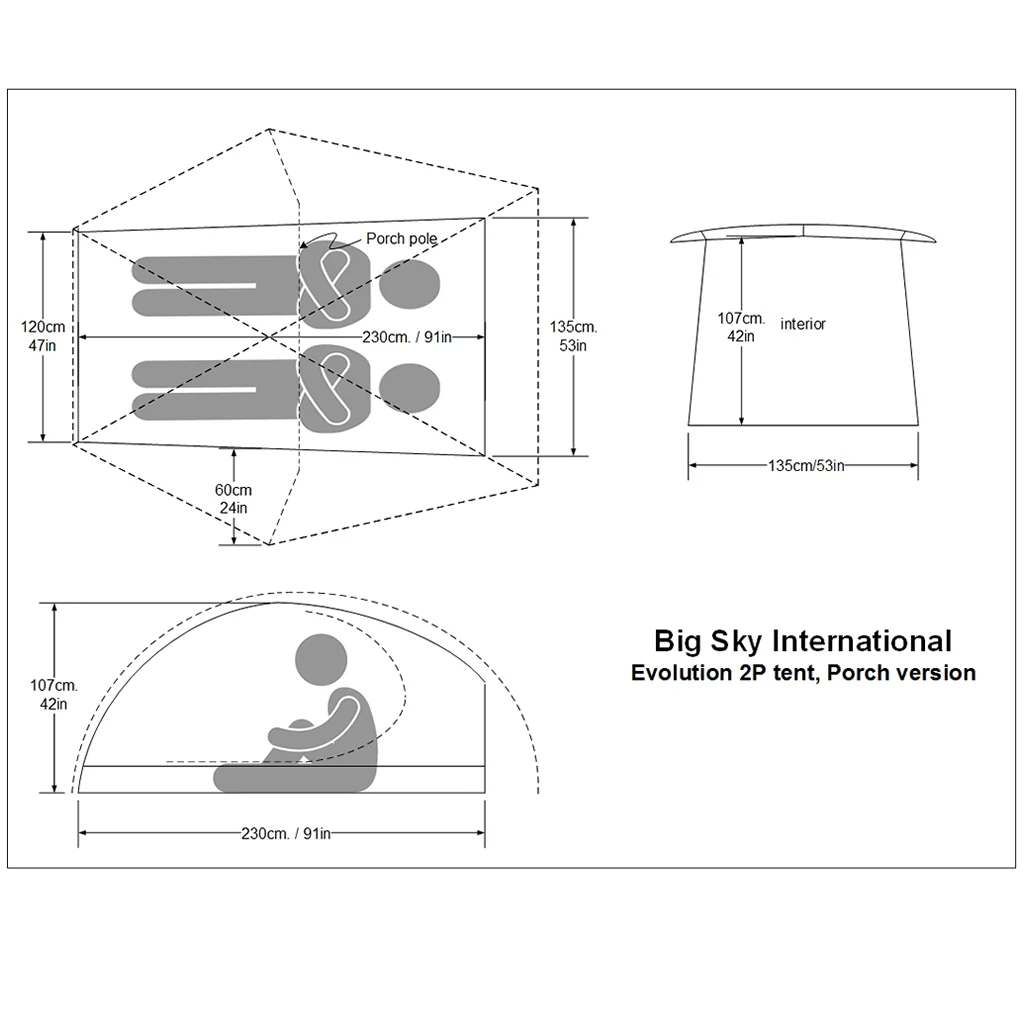 Porch pole

120cm
47in

230cm. / 91in

135cm.
53in

60cm
24in

107cm.
42in

interior

135cm/53in

107cm.
42in

230cm. / 91in

Big Sky International
Evolution 2P tent, Porch version